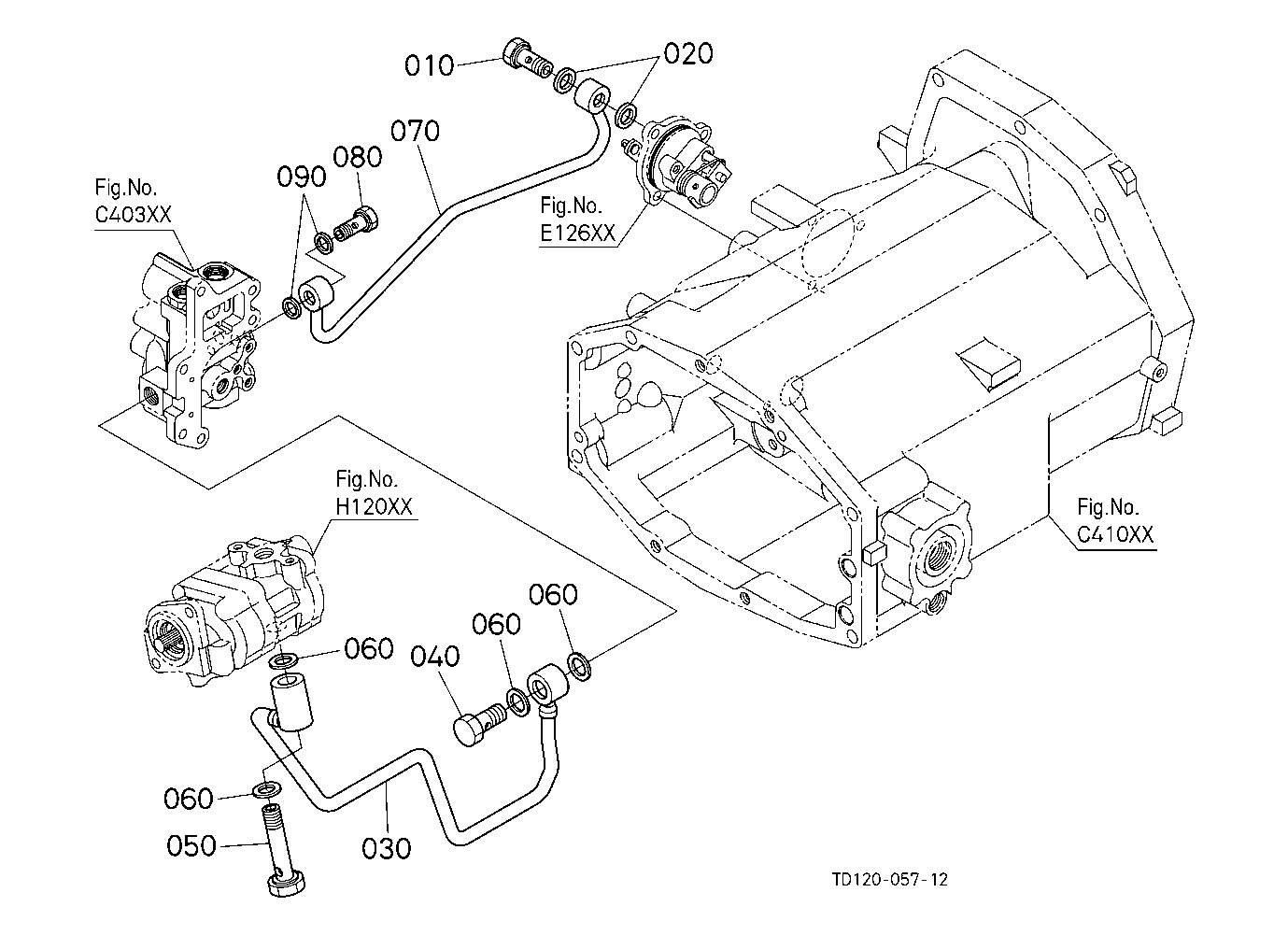 010
020
070
090
080
Fig.No.
C403XX
Fig.No.
E126XX
Fig.No.
H120XX
Fig.No.
C410XX
060
060
060
040
060
050
030
TD120-057-12